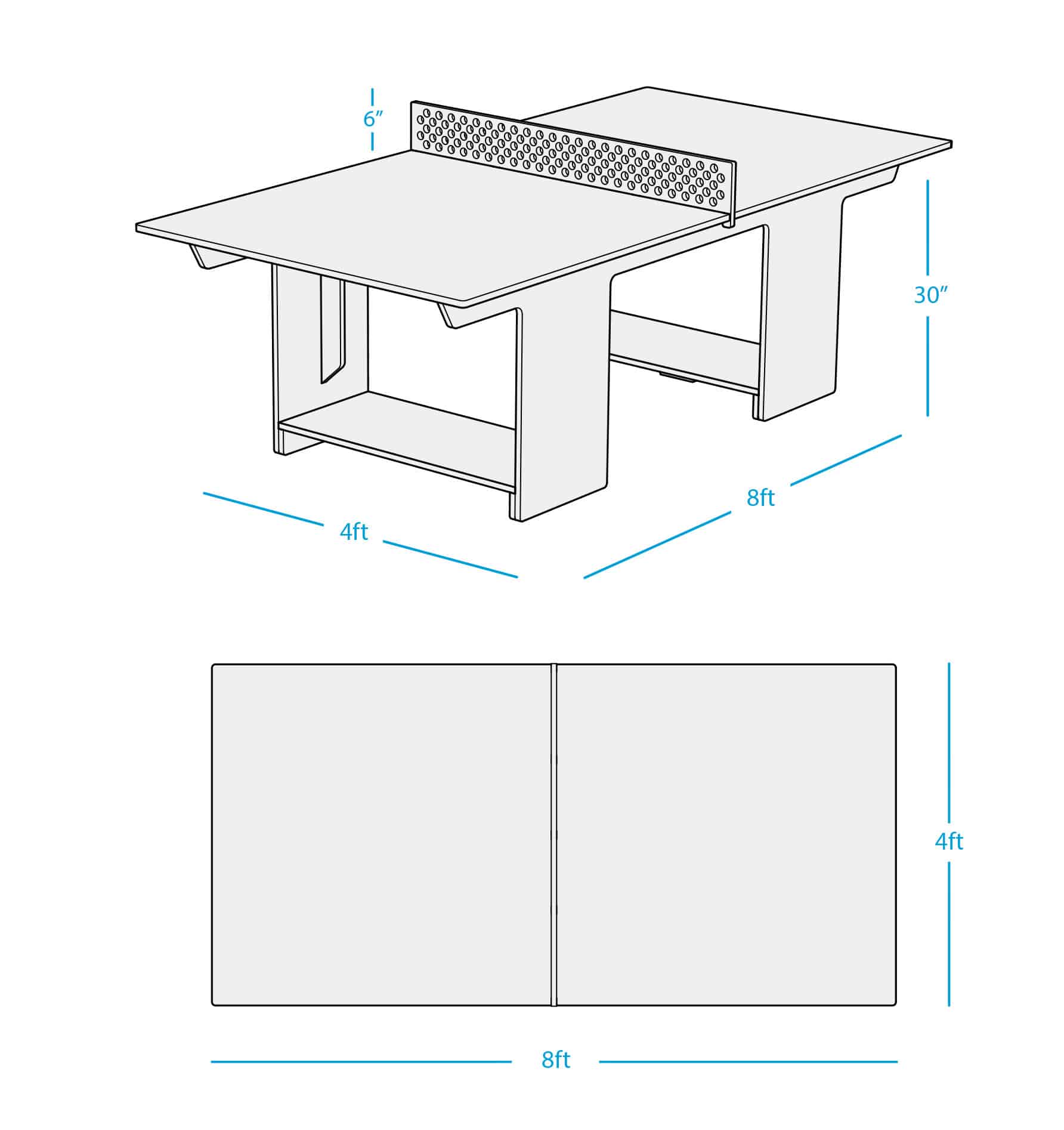 6″

30″

4ft

8ft

4ft

8ft